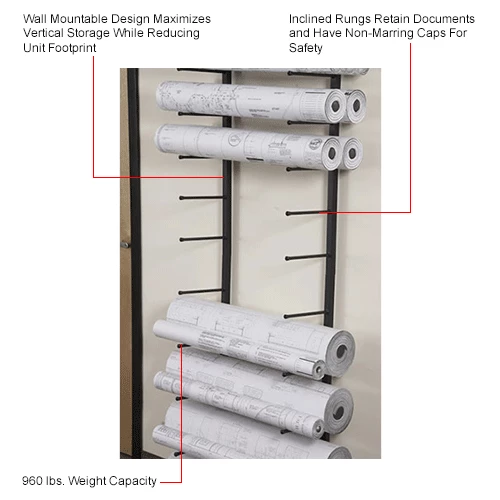 Wall Mountable Design Maximizes Vertical Storage While Reducing Unit Footprint

Inclined Rungs Retain Documents and Have Non-Marring Caps For Safety

960 lbs. Weight Capacity