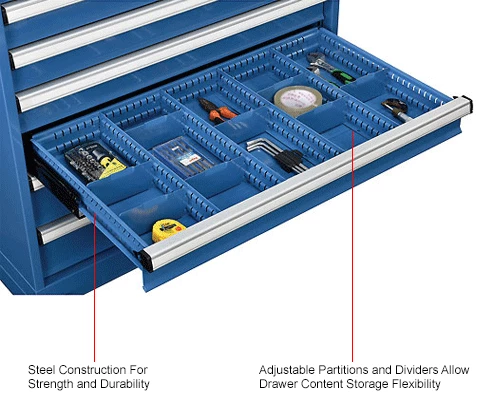 Steel Construction For Strength and Durability

Adjustable Partitions and Dividers Allow Drawer Content Storage Flexibility