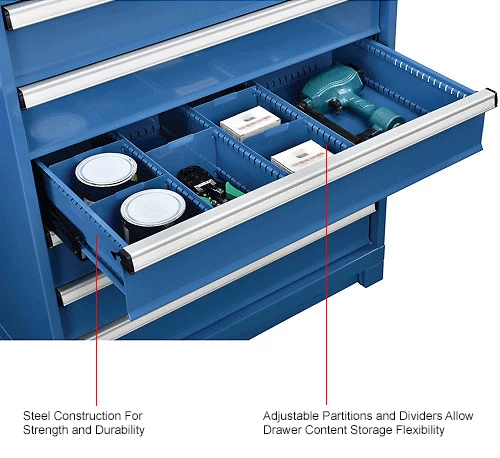 Steel Construction For Strength and Durability

Adjustable Partitions and Dividers Allow Drawer Content Storage Flexibility