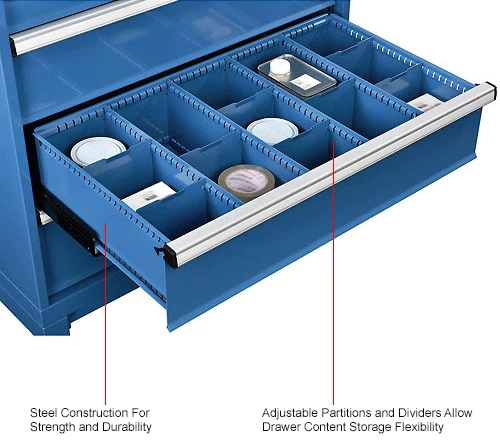 Steel Construction For Strength and Durability

Adjustable Partitions and Dividers Allow Drawer Content Storage Flexibility