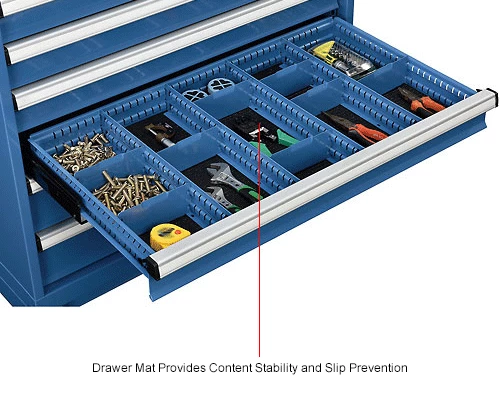 Drawer Mat Provides Content Stability and Slip Prevention