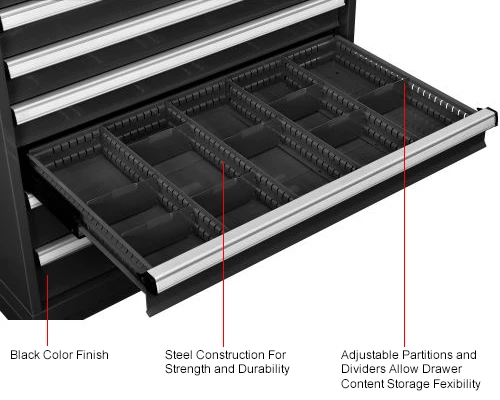 Black Color Finish

Steel Construction For Strength and Durability

Adjustable Partitions and Dividers Allow Drawer Content Storage Fexibility