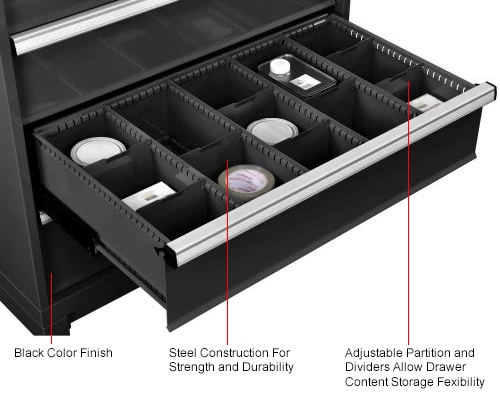 Black Color Finish

Steel Construction For Strength and Durability

Adjustable Partition and Dividers Allow Drawer Content Storage Fexibility