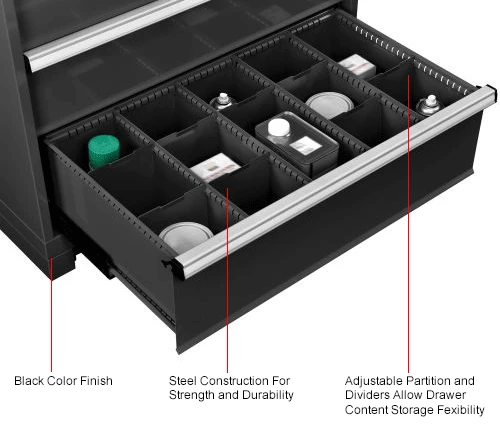 Black Color Finish

Steel Construction For Strength and Durability

Adjustable Partition and Dividers Allow Drawer Content Storage Fexibility