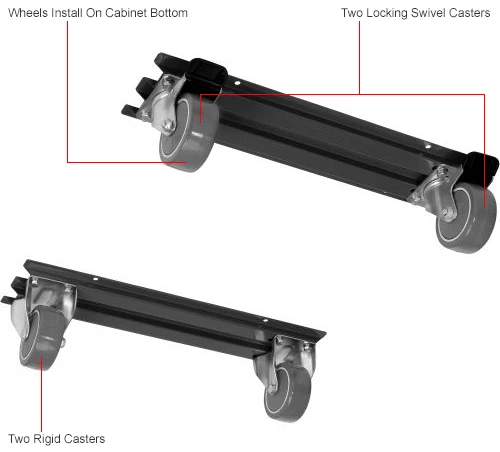 Wheels Install On Cabinet Bottom

Two Locking Swivel Casters

Two Rigid Casters